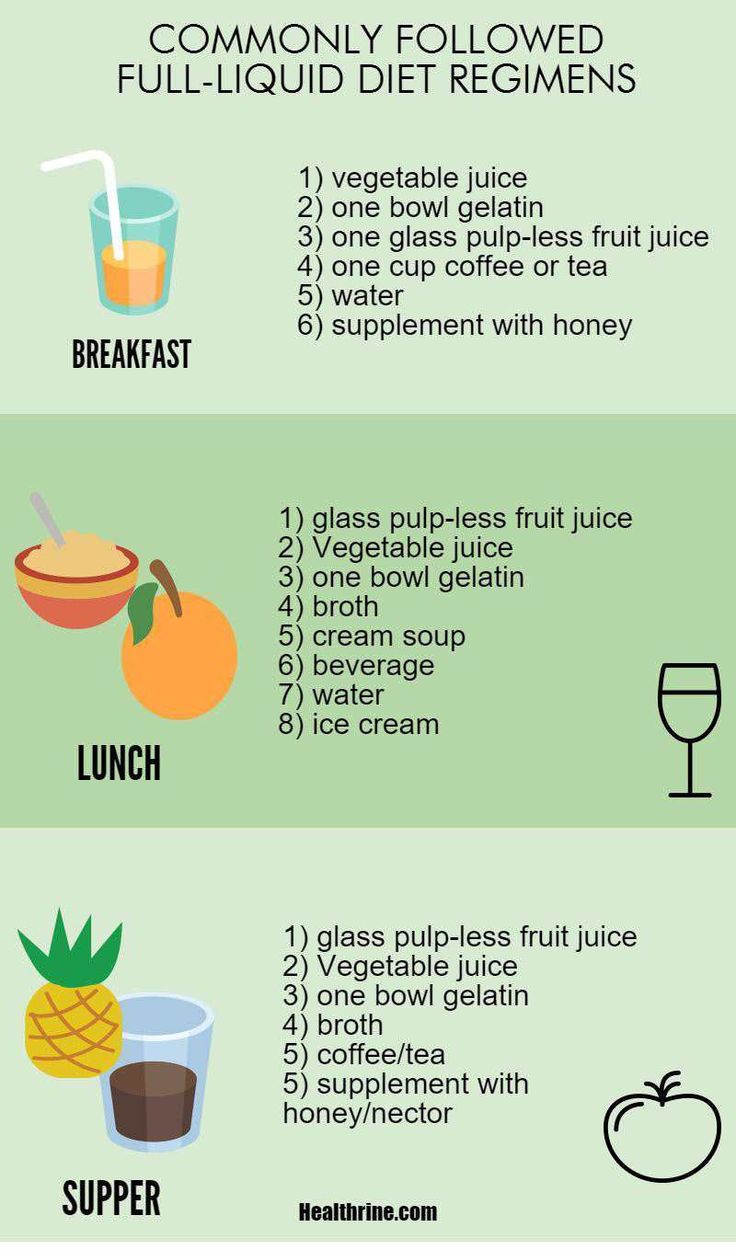 COMMONLY FOLLOWED FULL-LIQUID DIET REGIMENS

BREAKFAST

1) vegetable juice
2) one bowl gelatin
3) one glass pulp-less fruit juice
4) one cup coffee or tea
5) water
6) supplement with honey

LUNCH

1) glass pulp-less fruit juice
2) Vegetable juice
3) one bowl gelatin
4) broth
5) cream soup
6) beverage
7) water
8) ice cream

SUPPER

1) glass pulp-less fruit juice
2) Vegetable juice
3) one bowl gelatin
4) broth
5) coffee/tea
5) supplement with honey/nector

Healthrine.com