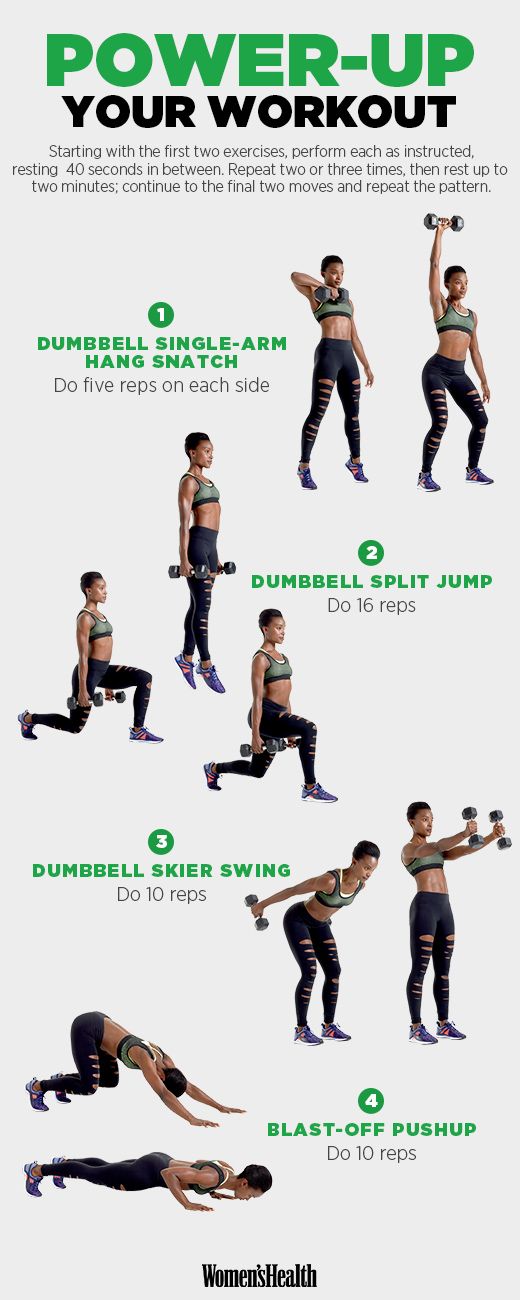 POWER-UP
YOUR WORKOUT

Starting with the first two exercises, perform each as instructed, resting 40 seconds in between. Repeat two or three times, then rest up to two minutes; continue to the final two moves and repeat the pattern.

1
DUMBBELL SINGLE-ARM HANG SNATCH
Do five reps on each side

2
DUMBBELL SPLIT JUMP
Do 16 reps

3
DUMBBELL SKIER SWING
Do 10 reps

4
BLAST-OFF PUSHUP
Do 10 reps

Women'sHealth