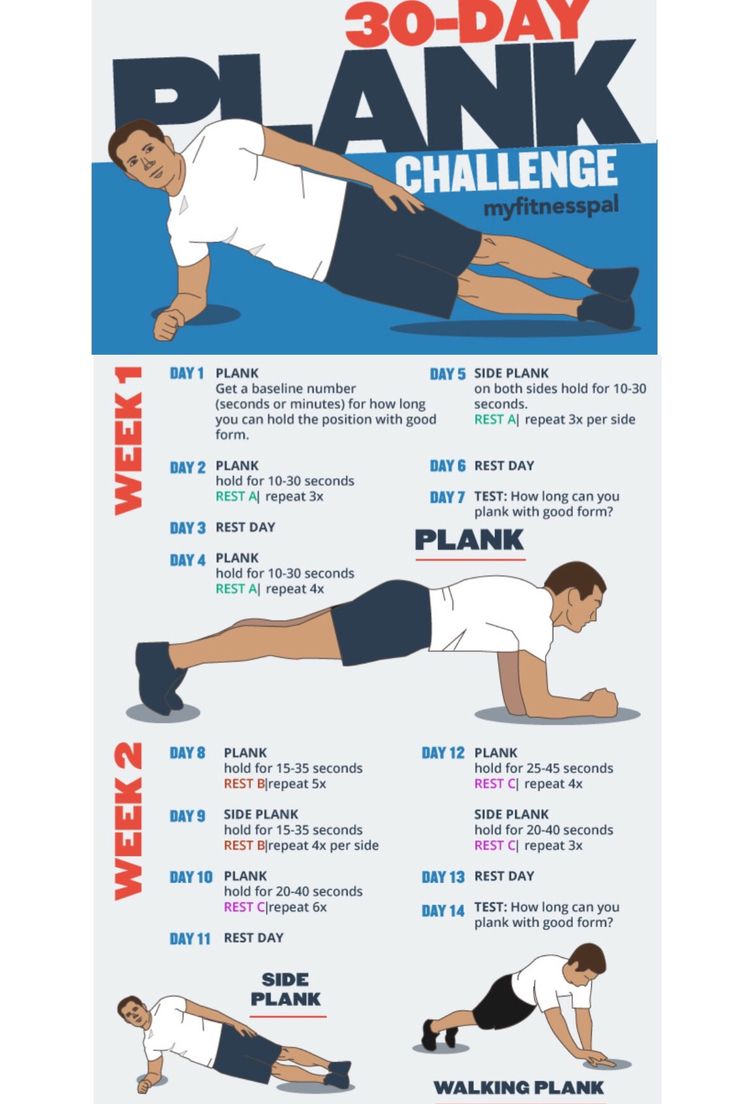 30-DAY
PLANK
CHALLENGE
myfitnesspal

WEEK 1

DAY 1 PLANK
Get a baseline number (seconds or minutes) for how long you can hold the position with good form.

DAY 2 PLANK
hold for 10-30 seconds
REST A| repeat 3x

DAY 3 REST DAY

DAY 4 PLANK
hold for 10-30 seconds
REST A| repeat 4x

DAY 5 SIDE PLANK
on both sides hold for 10-30 seconds.
REST A| repeat 3x per side

DAY 6 REST DAY

DAY 7 TEST: How long can you plank with good form?

PLANK

WEEK 2

DAY 8 PLANK
hold for 15-35 seconds
REST B|repeat 5x

DAY 9 SIDE PLANK
hold for 15-35 seconds
REST B|repeat 4x per side

DAY 10 PLANK
hold for 20-40 seconds
REST C|repeat 6x

DAY 11 REST DAY

DAY 12 PLANK
hold for 25-45 seconds
REST C| repeat 4x

SIDE PLANK
hold for 20-40 seconds
REST C| repeat 3x

DAY 13 REST DAY

DAY 14 TEST: How long can you plank with good form?

SIDE PLANK

WALKING PLANK