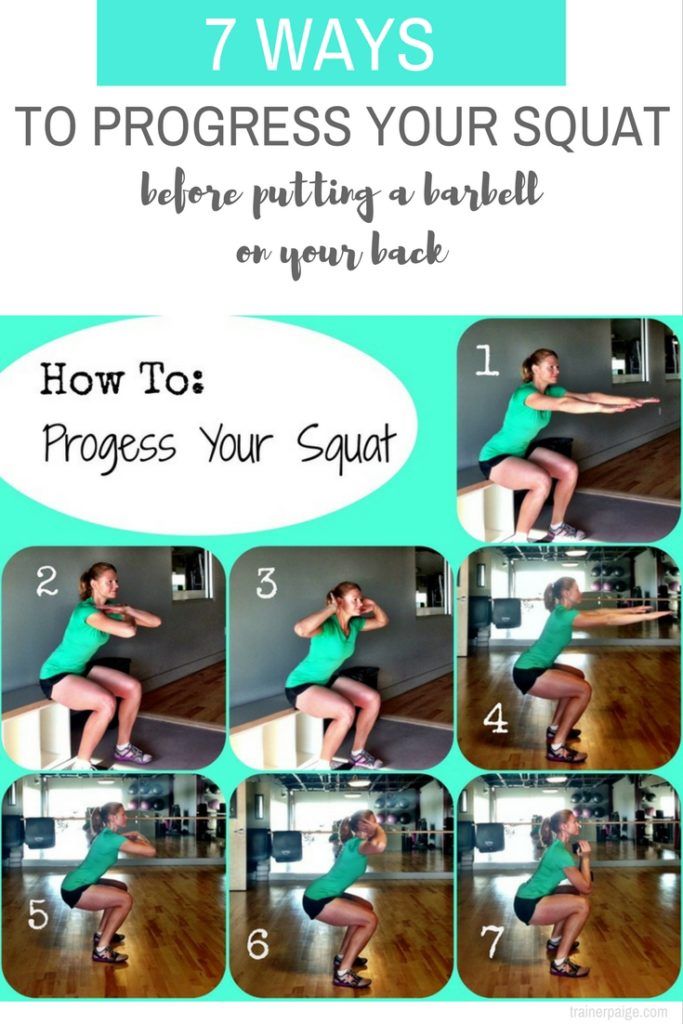 7 WAYS
TO PROGRESS YOUR SQUAT
before putting a barbell on your back

How To:
Progess Your Squat

1

2

3

4

5

6

7

trainerpaige.com