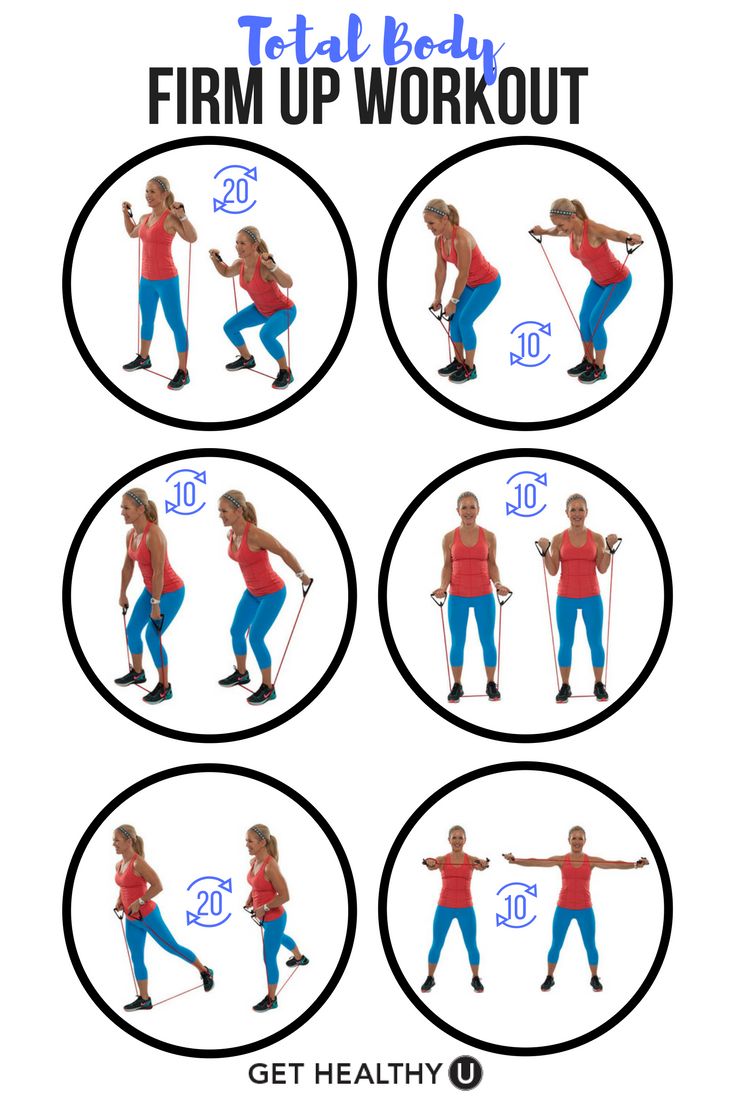 Total Body
FIRM UP WORKOUT

20

10

10

10

20

10

GET HEALTHY U