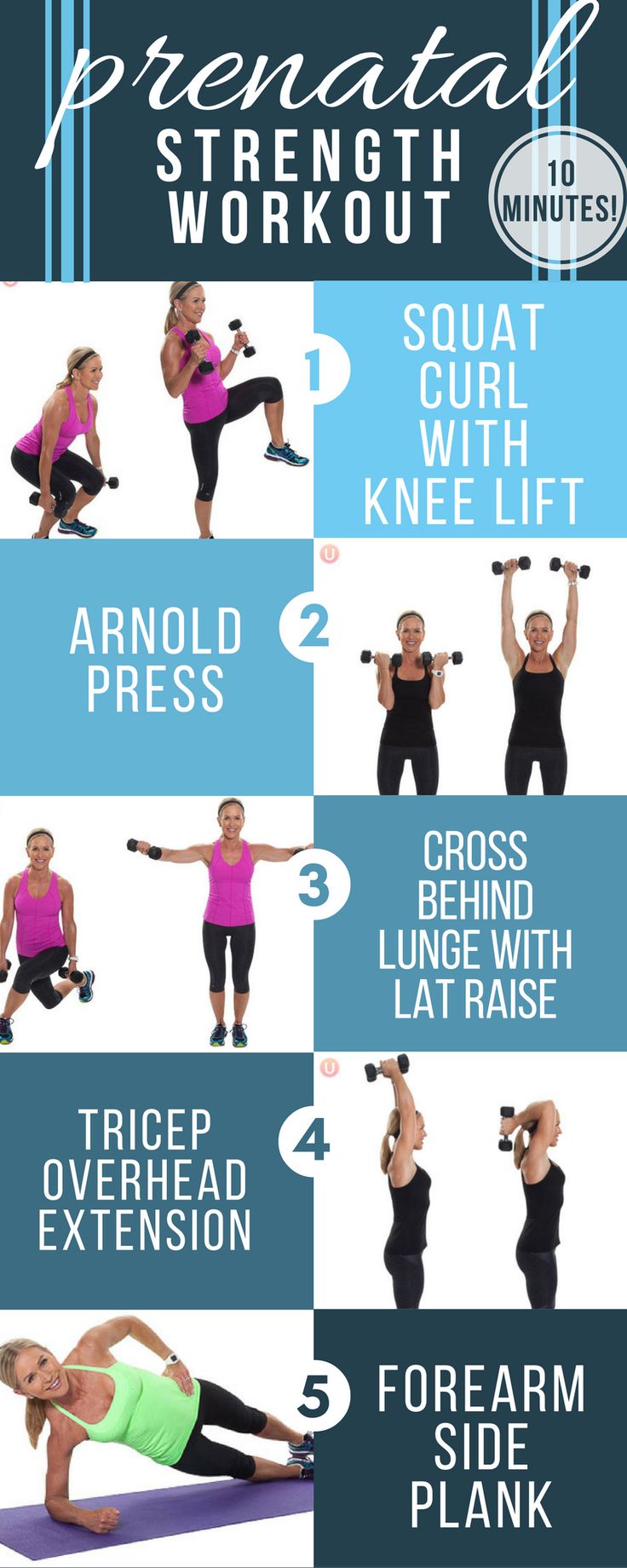 prenatal
STRENGTH WORKOUT

10 MINUTES!

1 SQUAT CURL WITH KNEE LIFT

2 ARNOLD PRESS

3 CROSS BEHIND LUNGE WITH LAT RAISE

4 TRICEP OVERHEAD EXTENSION

5 FOREARM SIDE PLANK