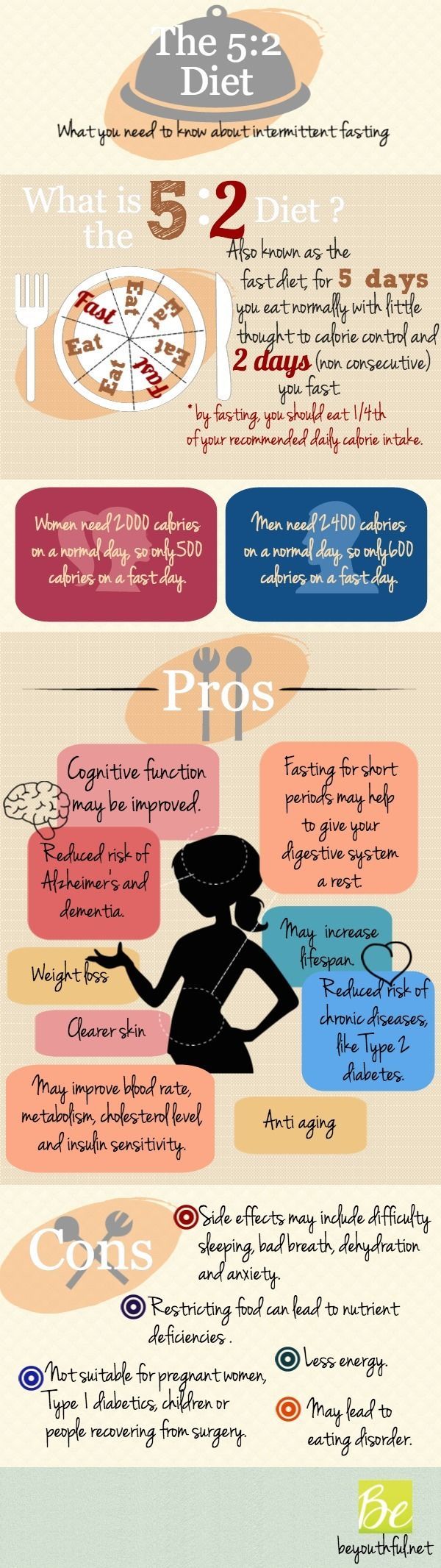 The 5:2 Diet

What you need to know about intermittent fasting

What is the 5:2 Diet ?

Fast Eat Eat Eat Fast Eat Eat

Also known as the fast diet, for 5 days you eat normally with little thought to calorie control and 2 days (non consecutive) you fast.

*by fasting, you should eat 1/4th of your recommended daily calorie intake.

Women need 2000 calories on a normal day, so only 500 calories on a fast day.

Men need 2400 calories on a normal day, so only 600 calories on a fast day.

Pros

Cognitive function may be improved.

Fasting for short periods may help to give your digestive system a rest.

Reduced risk of Alzheimer's and dementia.

May increase lifespan.

Weight loss

Reduced risk of chronic diseases, like Type 2 diabetes.

Clearer skin

May improve blood rate, metabolism, cholesterol level and insulin sensitivity.

Anti aging

Cons

Side effects may include difficulty sleeping, bad breath, dehydration and anxiety.

Restricting food can lead to nutrient deficiencies.

Less energy.

Not suitable for pregnant women, Type 1 diabetics, children or people recovering from surgery.

May lead to eating disorder.

Be

beyouthful.net