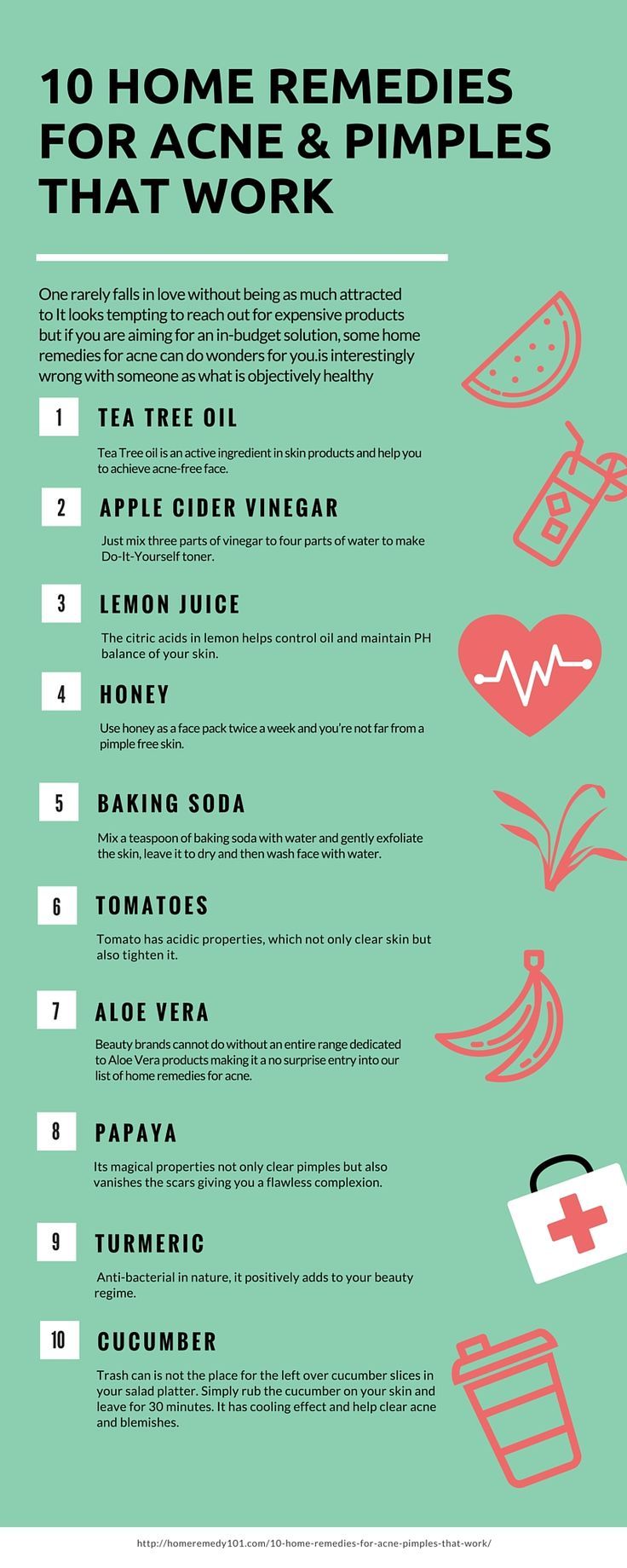 10 HOME REMEDIES FOR ACNE & PIMPLES THAT WORK

One rarely falls in love without being as much attracted to It looks tempting to reach out for expensive products but if you are aiming for an in-budget solution, some home remedies for acne can do wonders for you.is interestingly wrong with someone as what is objectively healthy

1 TEA TREE OIL

Tea Tree oil is an active ingredient in skin products and help you to achieve acne-free face.

2 APPLE CIDER VINEGAR

Just mix three parts of vinegar to four parts of water to make Do-It-Yourself toner.

3 LEMON JUICE

The citric acids in lemon helps control oil and maintain PH balance of your skin.

4 HONEY

Use honey as a face pack twice a week and you're not far from a pimple free skin.

5 BAKING SODA

Mix a teaspoon of baking soda with water and gently exfoliate the skin, leave it to dry and then wash face with water.

6 TOMATOES

Tomato has acidic properties, which not only clear skin but also tighten it.

7 ALOE VERA

Beauty brands cannot do without an entire range dedicated to Aloe Vera products making it a no surprise entry into our list of home remedies for acne.

8 PAPAYA

Its magical properties not only clear pimples but also vanishes the scars giving you a flawless complexion.

9 TURMERIC

Anti-bacterial in nature, it positively adds to your beauty regime.

10 CUCUMBER

Trash can is not the place for the left over cucumber slices in your salad platter. Simply rub the cucumber on your skin and leave for 30 minutes. It has cooling effect and help clear acne and blemishes.

http://homeremedy101.com/10-home-remedies-for-acne-pimples-that-work/