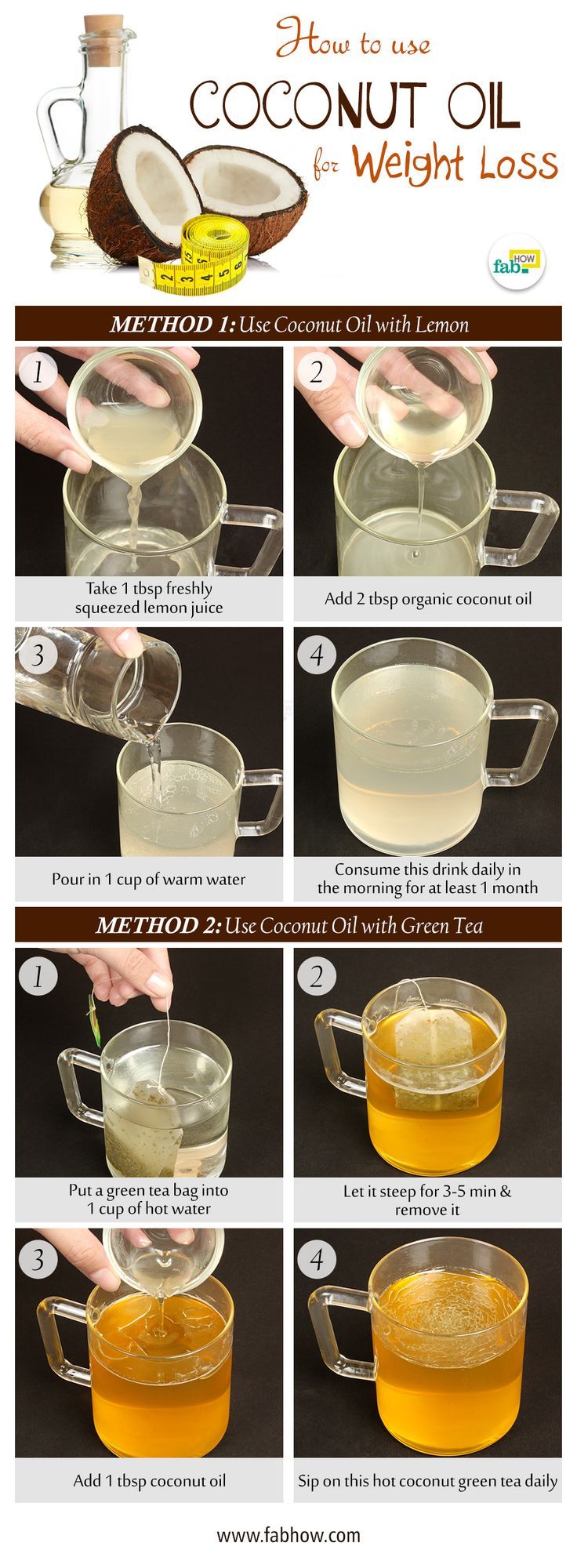 How to use
COCONUT OIL
for Weight Loss

fab HOW

METHOD 1: Use Coconut Oil with Lemon

1
Take 1 tbsp freshly squeezed lemon juice

2
Add 2 tbsp organic coconut oil

3
Pour in 1 cup of warm water

4
Consume this drink daily in the morning for at least 1 month

METHOD 2: Use Coconut Oil with Green Tea

1
Put a green tea bag into 1 cup of hot water

2
Let it steep for 3-5 min & remove it

3
Add 1 tbsp coconut oil

4
Sip on this hot coconut green tea daily

www.fabhow.com