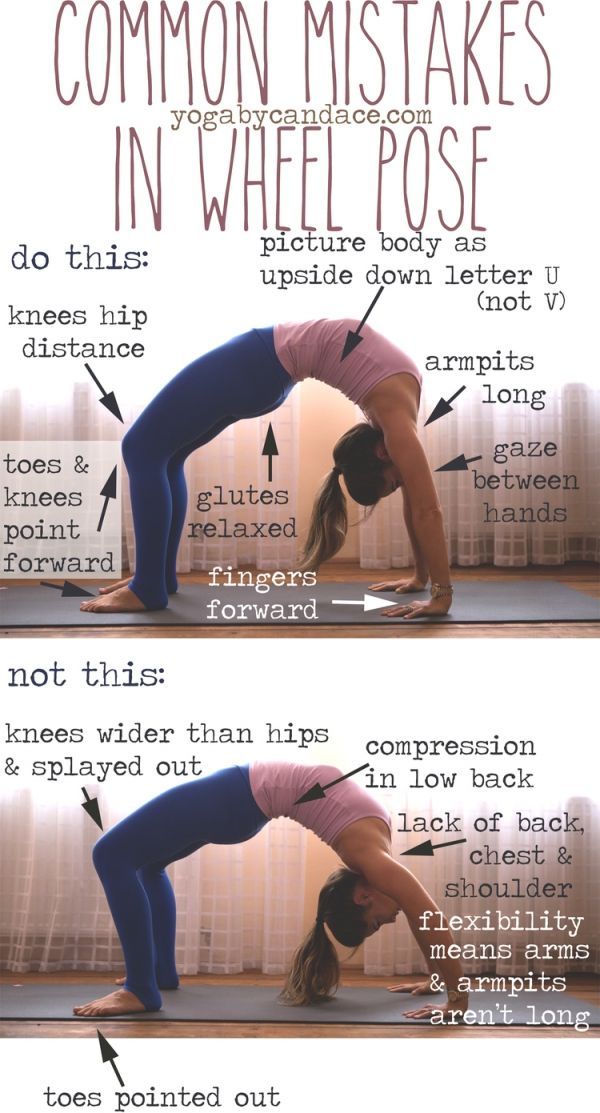 COMMON MISTAKES
yogabycandace.com
IN WHEEL POSE

do this:

picture body as upside down letter U (not V)

knees hip distance

armpits long

toes & knees point forward

glutes relaxed

gaze between hands

fingers forward

not this:

knees wider than hips & splayed out

compression in low back

lack of back, chest & shoulder flexibility means arms & armpits aren't long

toes pointed out