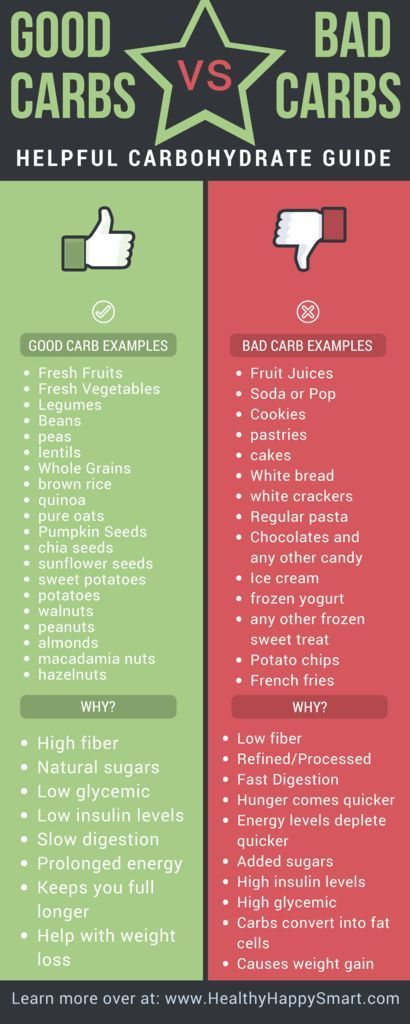 GOOD CARBS VS BAD CARBS

HELPFUL CARBOHYDRATE GUIDE

GOOD CARB EXAMPLES

- Fresh Fruits
- Fresh Vegetables
- Legumes
- Beans
- peas
- lentils
- Whole Grains
- brown rice
- quinoa
- pure oats
- Pumpkin Seeds
- chia seeds
- sunflower seeds
- sweet potatoes
- potatoes
- walnuts
- peanuts
- almonds
- macadamia nuts
- hazelnuts

WHY?

- High fiber
- Natural sugars
- Low glycemic
- Low insulin levels
- Slow digestion
- Prolonged energy
- Keeps you full longer
- Help with weight loss

BAD CARB EXAMPLES

- Fruit Juices
- Soda or Pop
- Cookies
- pastries
- cakes
- White bread
- white crackers
- Regular pasta
- Chocolates and any other candy
- Ice cream
- frozen yogurt
- any other frozen sweet treat
- Potato chips
- French fries

WHY?

- Low fiber
- Refined/Processed
- Fast Digestion
- Hunger comes quicker
- Energy levels deplete quicker
- Added sugars
- High insulin levels
- High glycemic
- Carbs convert into fat cells
- Causes weight gain

Learn more over at: www.HealthyHappySmart.com